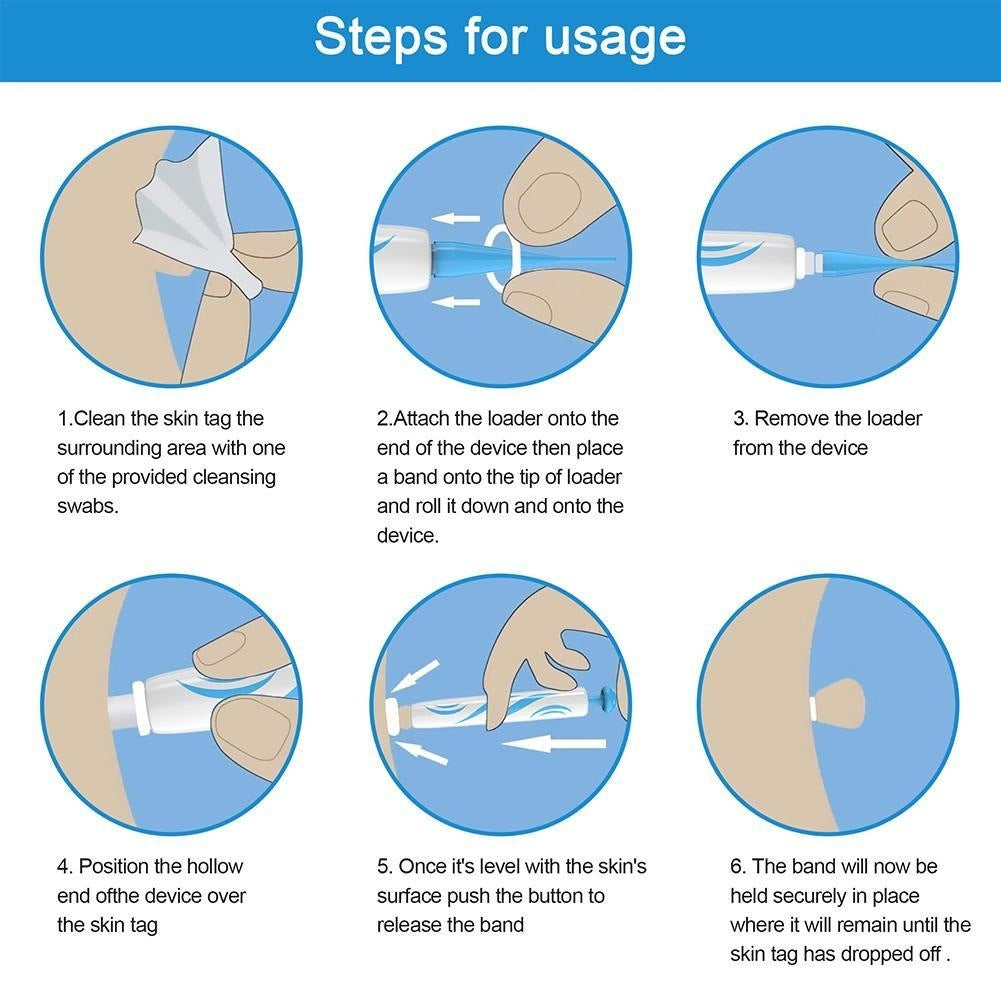 Steps for usage

1.Clean the skin tag the surrounding area with one of the provided cleansing swabs.

2.Attach the loader onto the end of the device then place a band onto the tip of loader and roll it down and onto the device.

3. Remove the loader from the device

4. Position the hollow end ofthe device over the skin tag

5. Once it's level with the skin's surface push the button to release the band

6. The band will now be held securely in place where it will remain until the skin tag has dropped off .