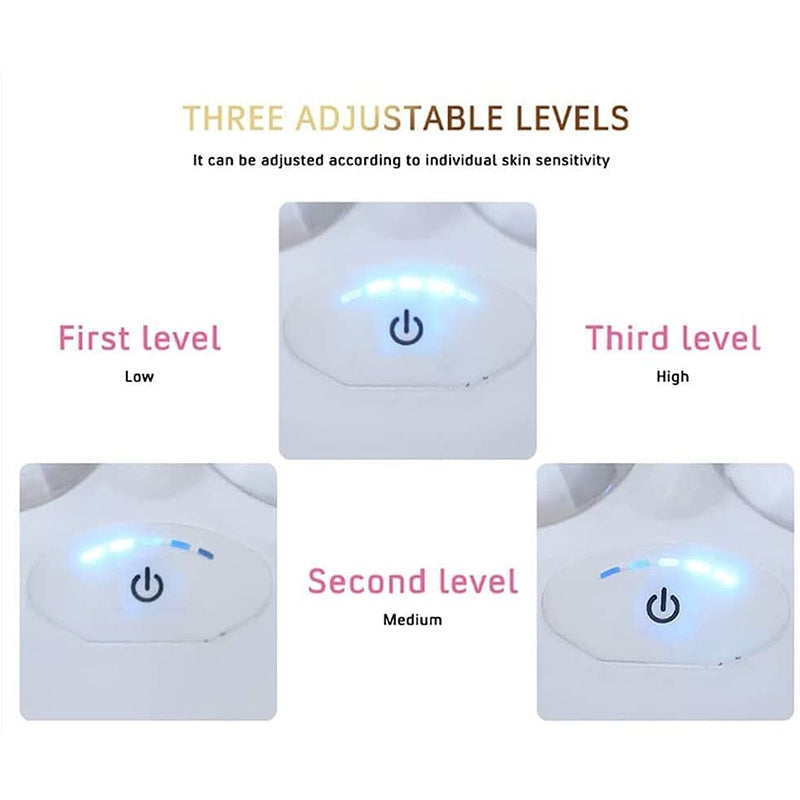 THREE ADJUSTABLE LEVELS

It can be adjusted according to individual skin sensitivity

First level
Low

Third level
High

Second level
Medium