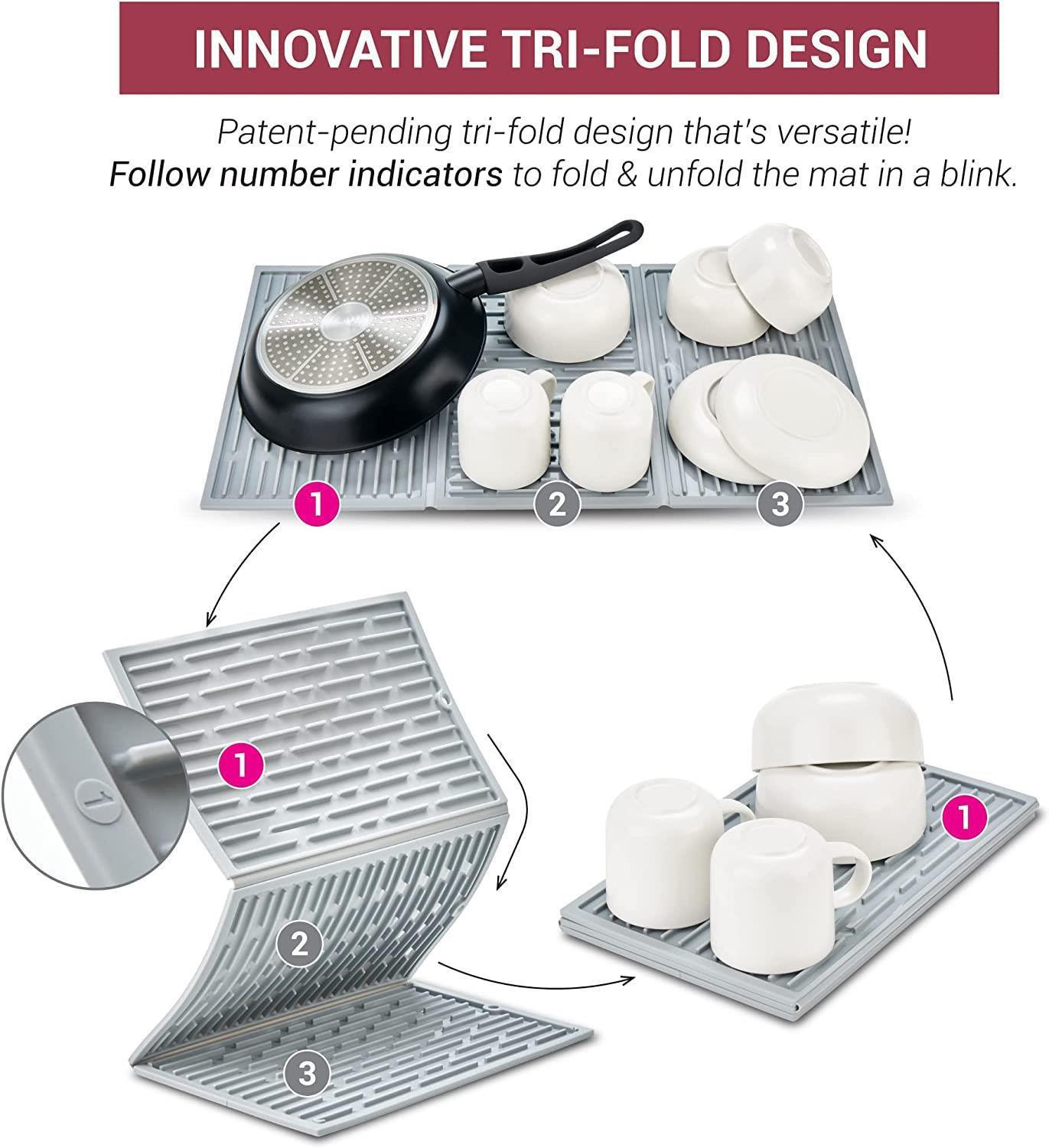 INNOVATIVE TRI-FOLD DESIGN

Patent-pending tri-fold design that's versatile!
Follow number indicators to fold & unfold the mat in a blink.

1

2

3

1

1

2

3

1