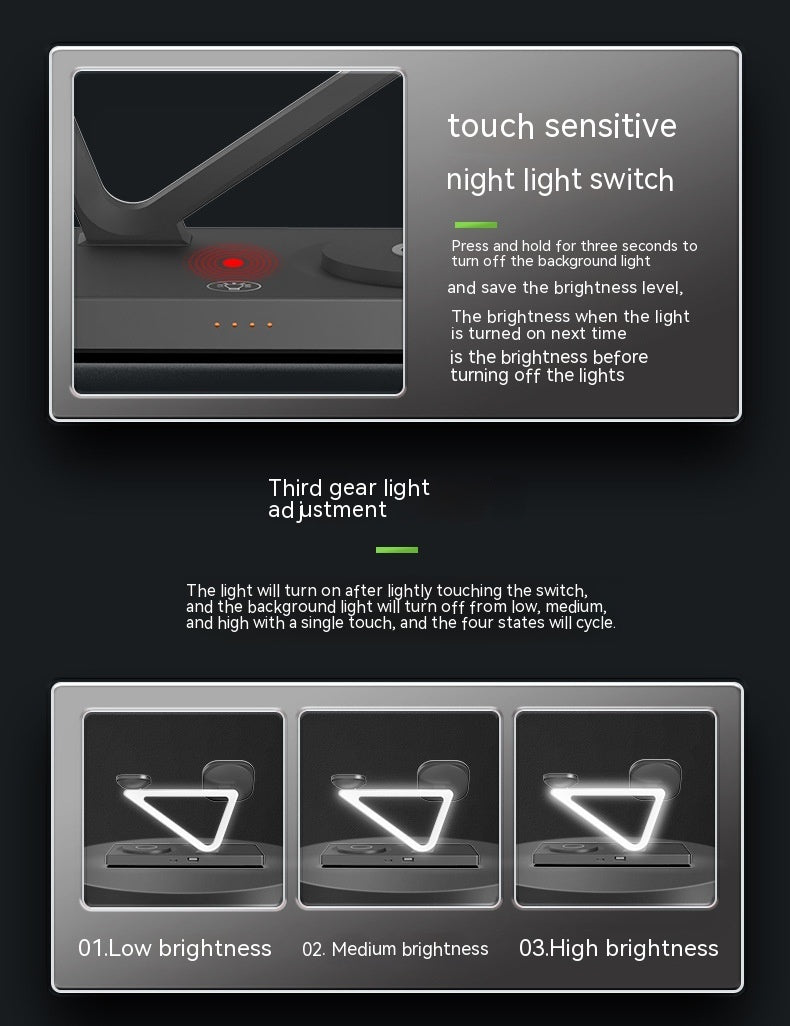 touch sensitive night light switch

Press and hold for three seconds to turn off the background light

and save the brightness level,

The brightness when the light is turned on next time

is the brightness before turning off the lights

Third gear light adjustment

The light will turn on after lightly touching the switch, and the background light will turn off from low, medium, and high with a single touch, and the four states will cycle.

01.Low brightness

02. Medium brightness

03.High brightness