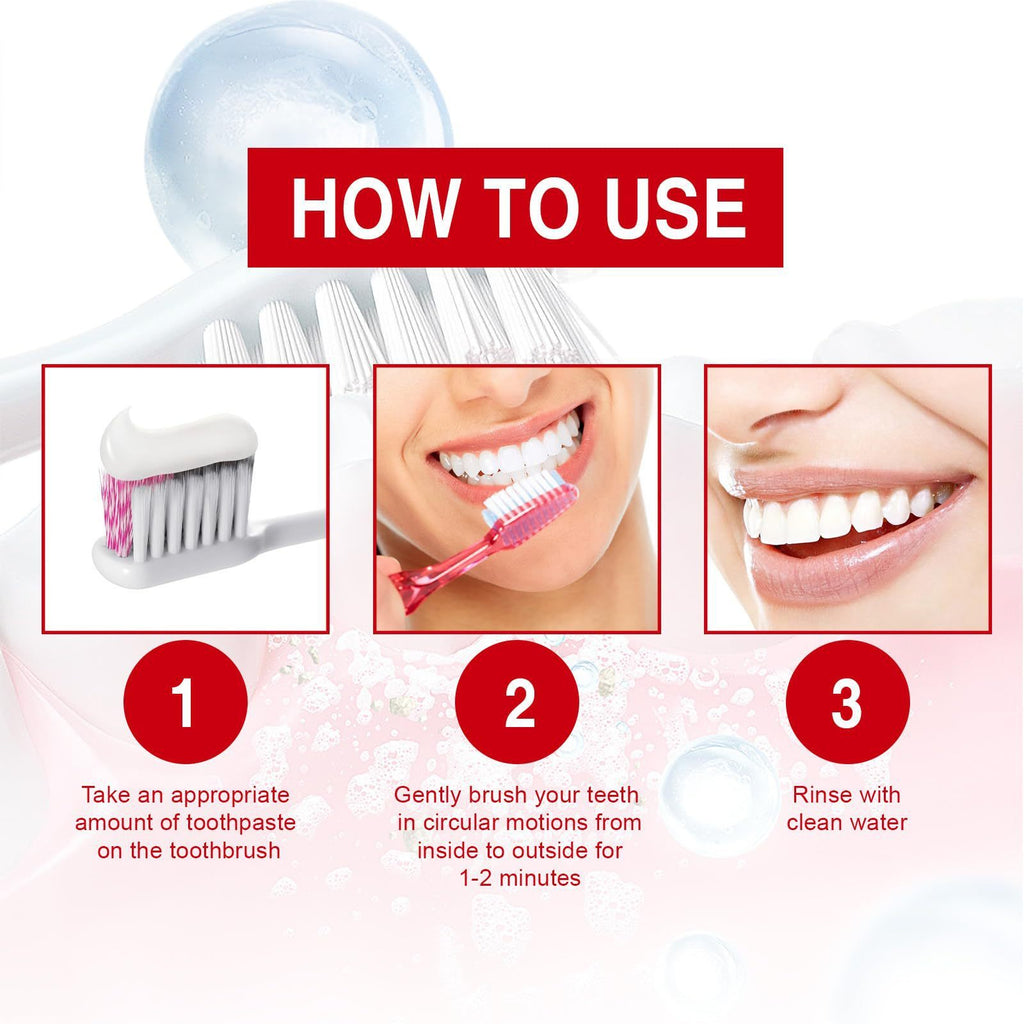 HOW TO USE

1

Take an appropriate amount of toothpaste on the toothbrush

2

Gently brush your teeth in circular motions from inside to outside for 1-2 minutes

3

Rinse with clean water