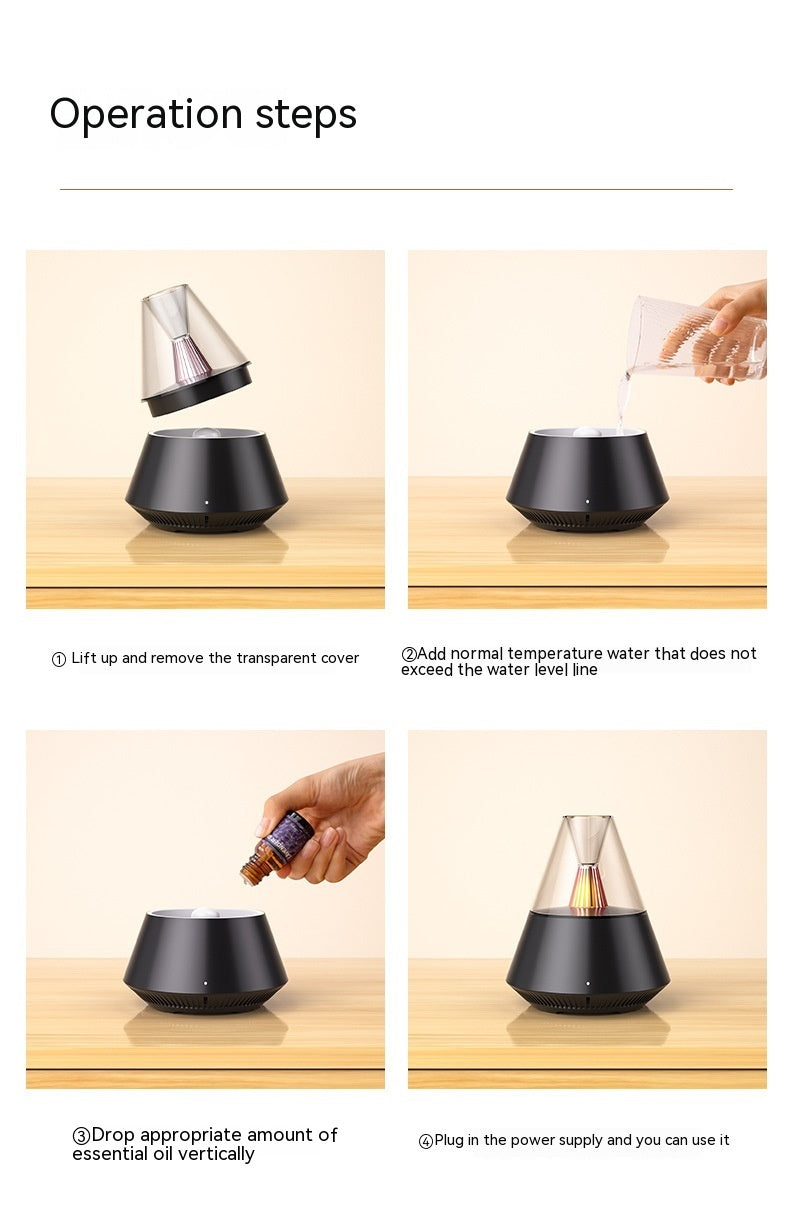 Operation steps

① Lift up and remove the transparent cover

②Add normal temperature water that does not exceed the water level line

③Drop appropriate amount of essential oil vertically

④Plug in the power supply and you can use it