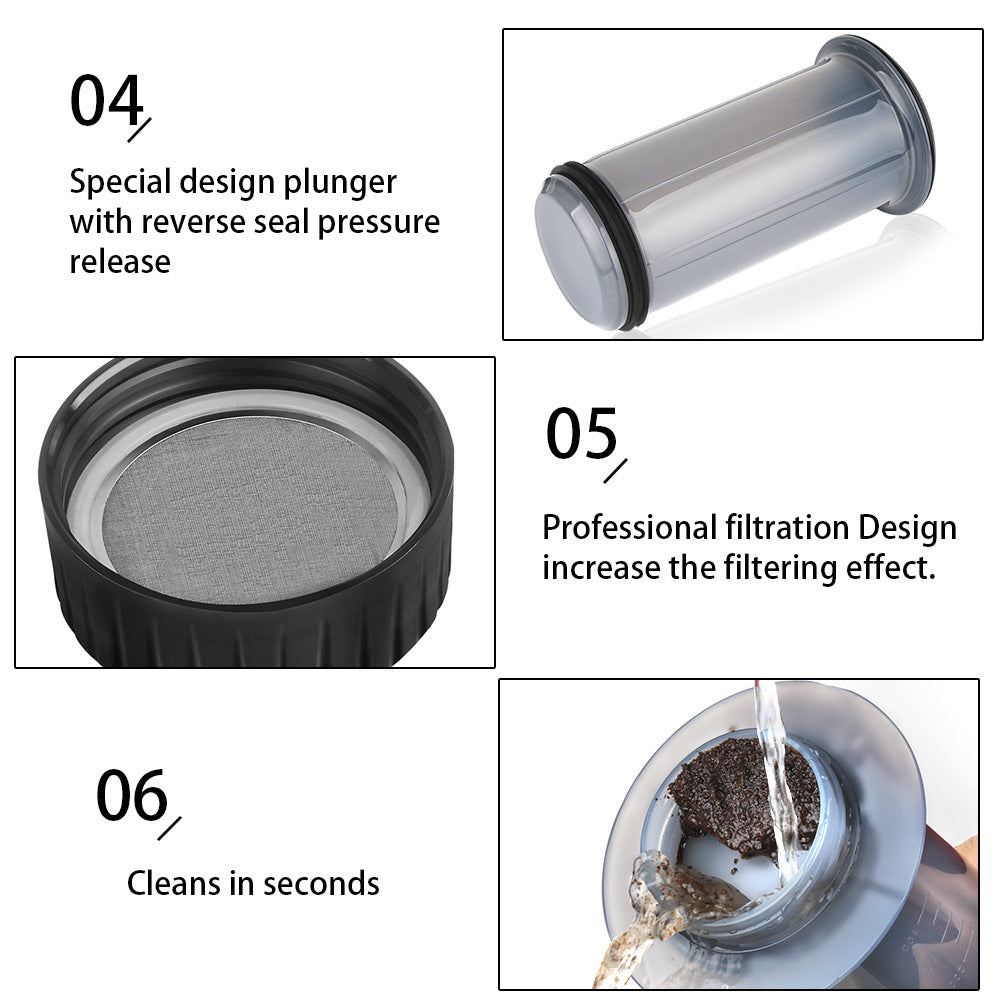 04

Special design plunger with reverse seal pressure release

05

Professional filtration Design increase the filtering effect.

06

Cleans in seconds