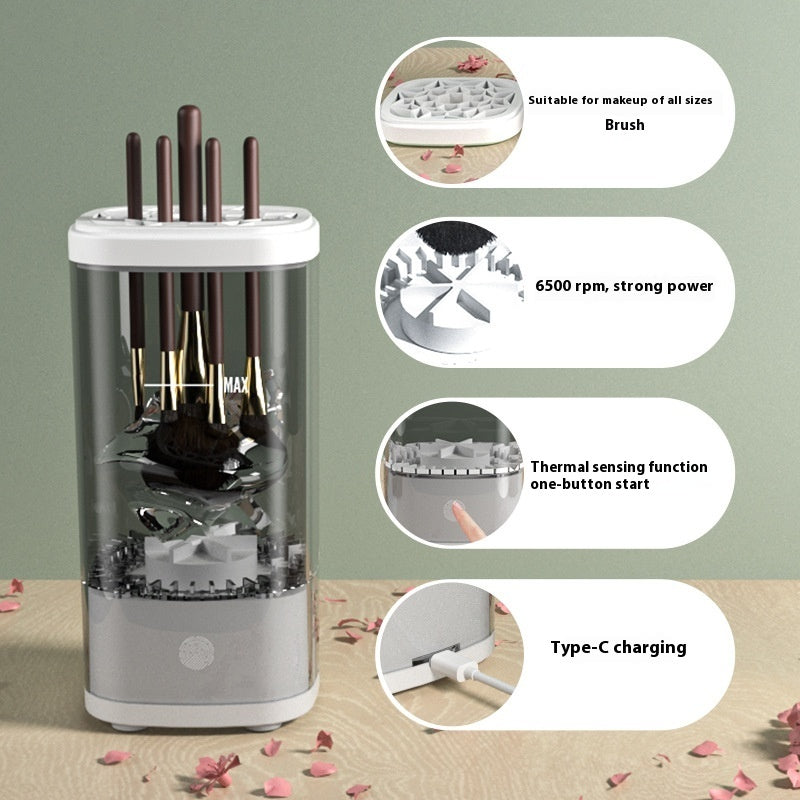 MAX

Suitable for makeup of all sizes
Brush

6500 rpm, strong power

Thermal sensing function
one-button start

Type-C charging