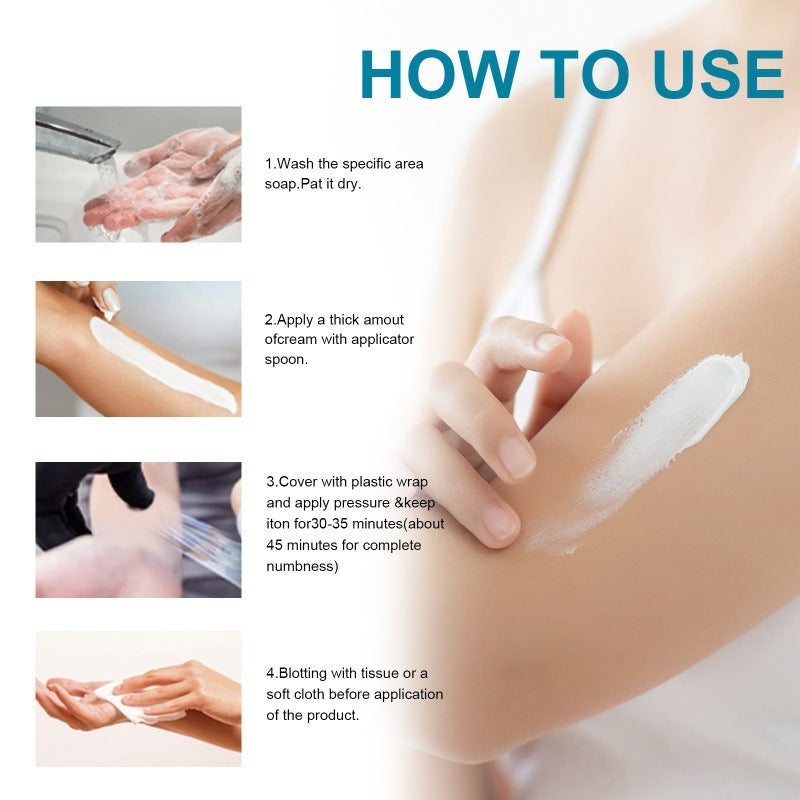 HOW TO USE

1.Wash the specific area soap.Pat it dry.

2.Apply a thick amout ofcream with applicator spoon.

3.Cover with plastic wrap and apply pressure &keep iton for30-35 minutes(about 45 minutes for complete numbness)

4.Blotting with tissue or a soft cloth before application of the product.