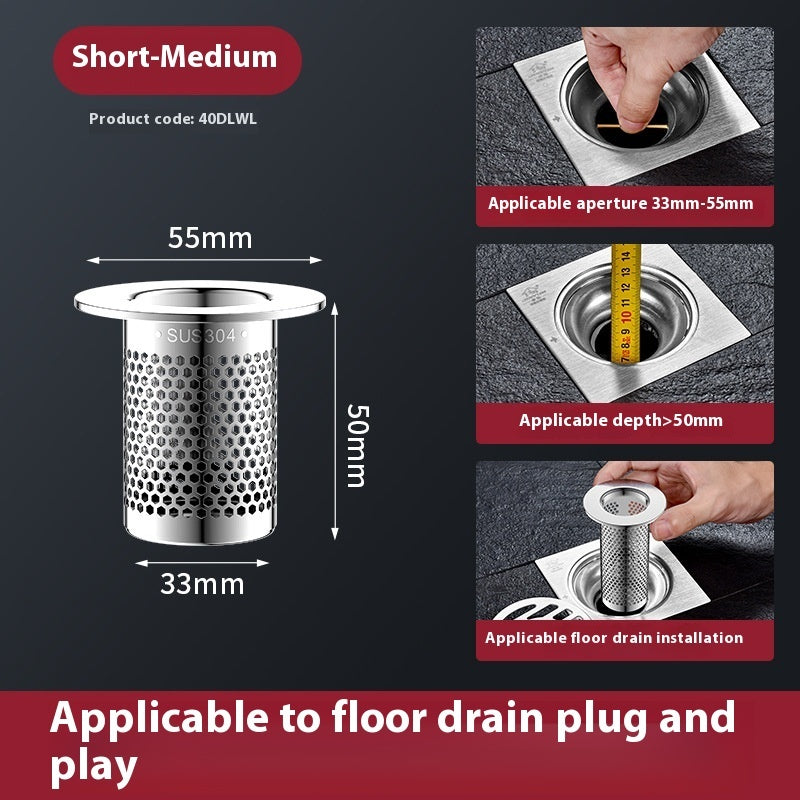 Short-Medium

Product code: 40DLWL

55mm

SUS304

50mm

33mm

Applicable aperture 33mm-55mm

7 8 9 10 11 12 13 14

Applicable depth>50mm

Applicable floor drain installation

Applicable to floor drain plug and play