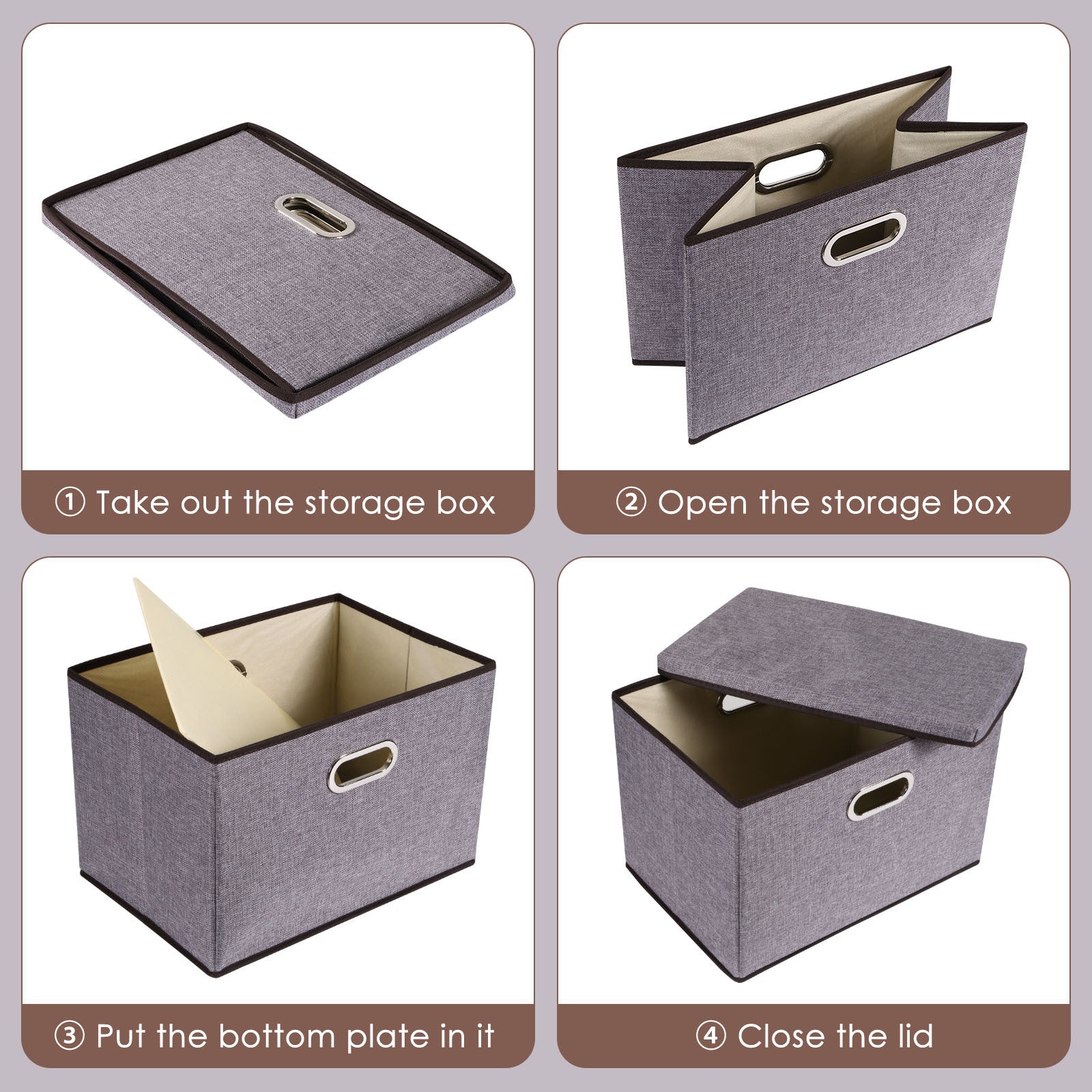 ① Take out the storage box

② Open the storage box

③ Put the bottom plate in it

④ Close the lid