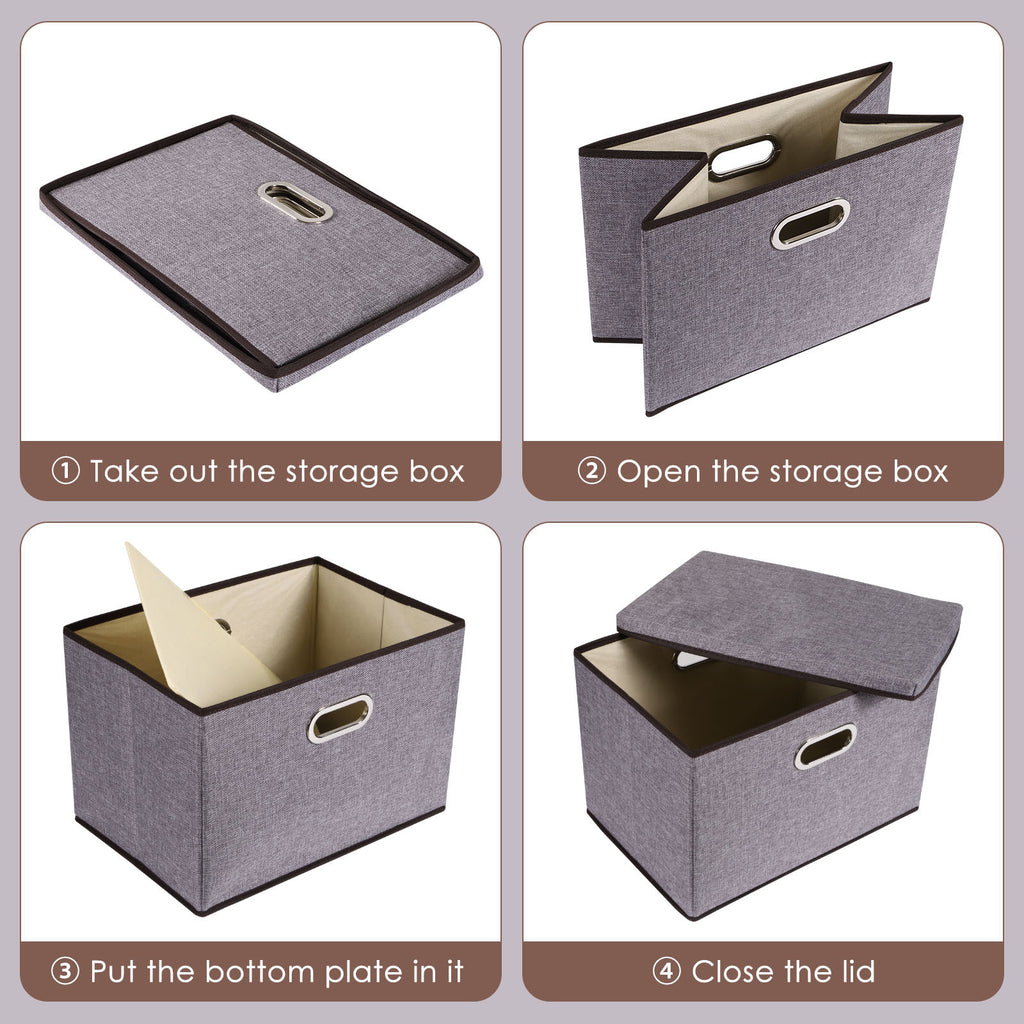 ① Take out the storage box

② Open the storage box

③ Put the bottom plate in it

④ Close the lid