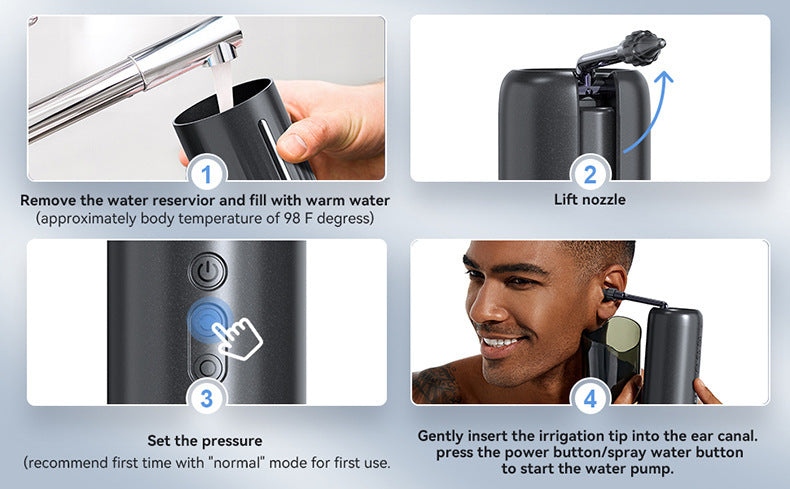 1

Remove the water reservior and fill with warm water
(approximately body temperature of 98 F degress)

2

Lift nozzle

3

Set the pressure
(recommend first time with "normal" mode for first use.

4

Gently insert the irrigation tip into the ear canal. press the power button/spray water button to start the water pump.