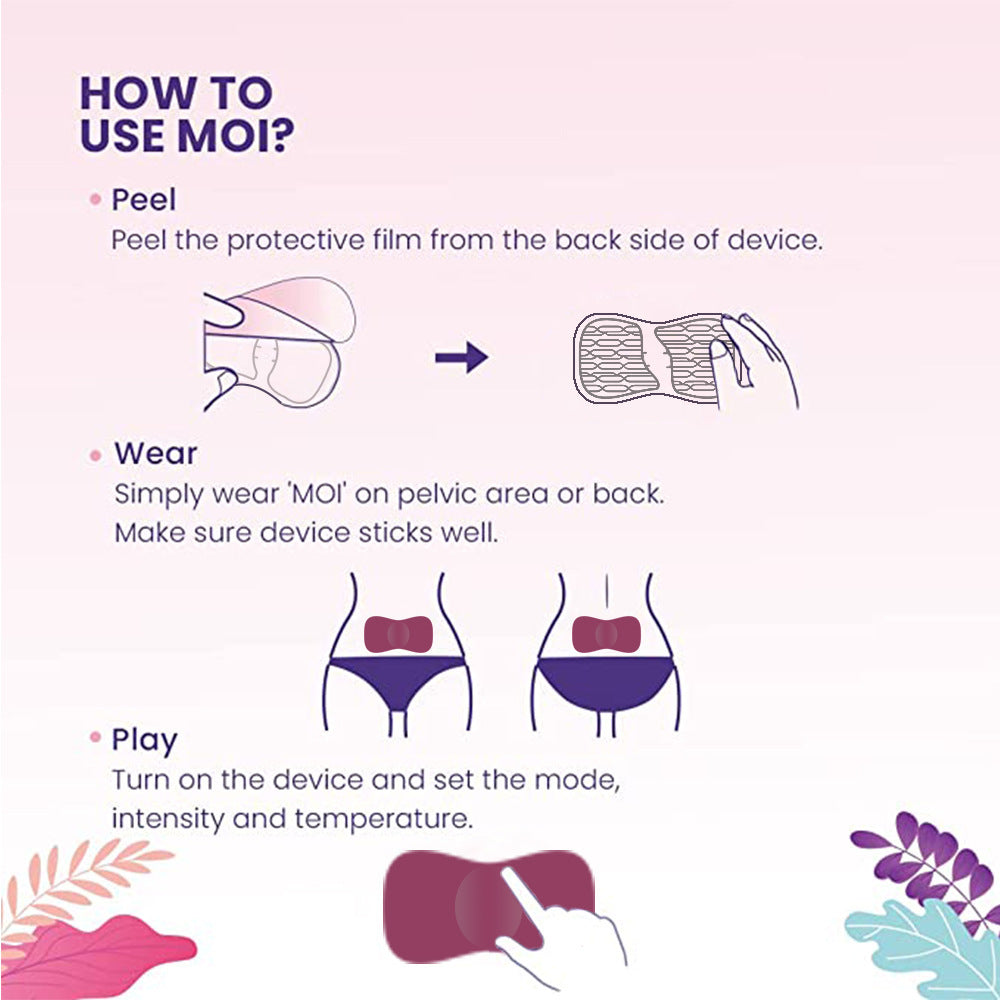 HOW TO USE MOI?

• Peel
Peel the protective film from the back side of device.

• Wear
Simply wear 'MOI' on pelvic area or back. Make sure device sticks well.

• Play
Turn on the device and set the mode, intensity and temperature.