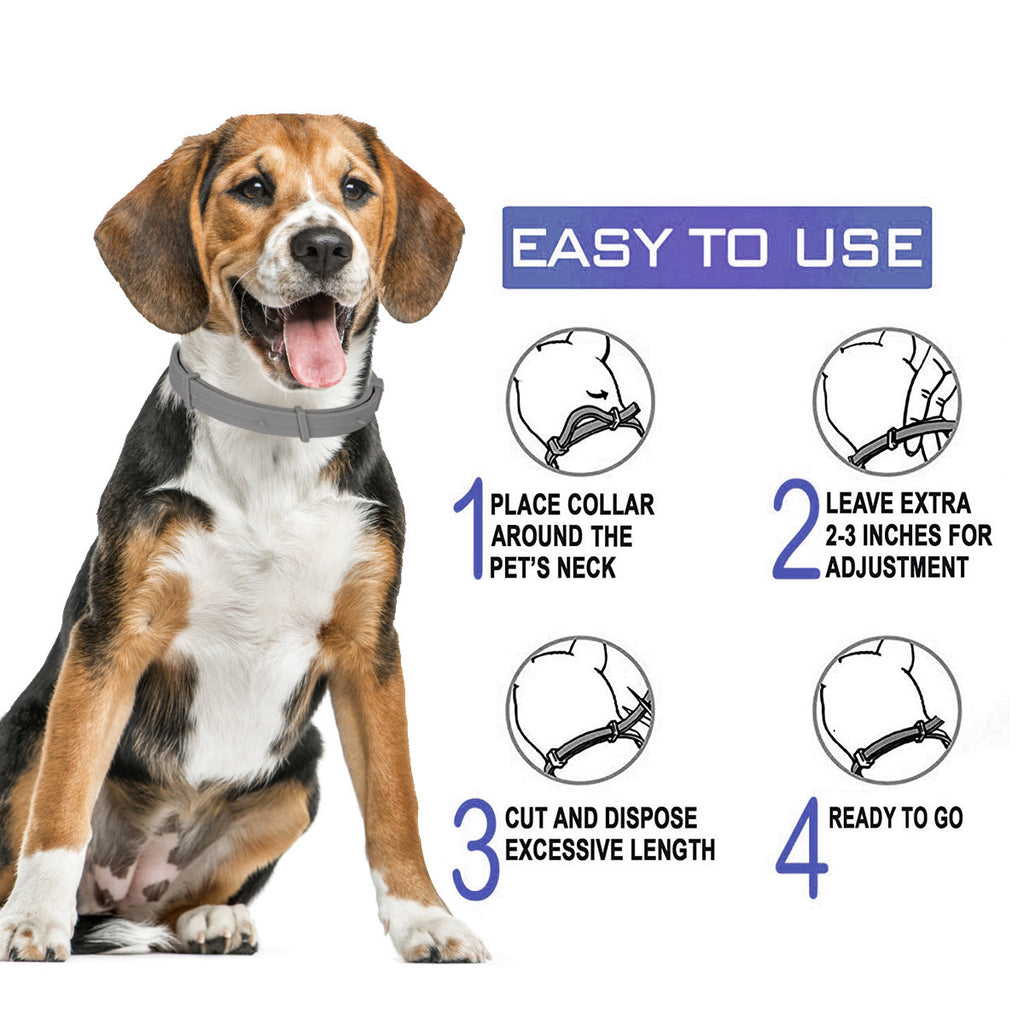 EASY TO USE

1 PLACE COLLAR AROUND THE PET'S NECK

2 LEAVE EXTRA 2-3 INCHES FOR ADJUSTMENT

3 CUT AND DISPOSE EXCESSIVE LENGTH

4 READY TO GO