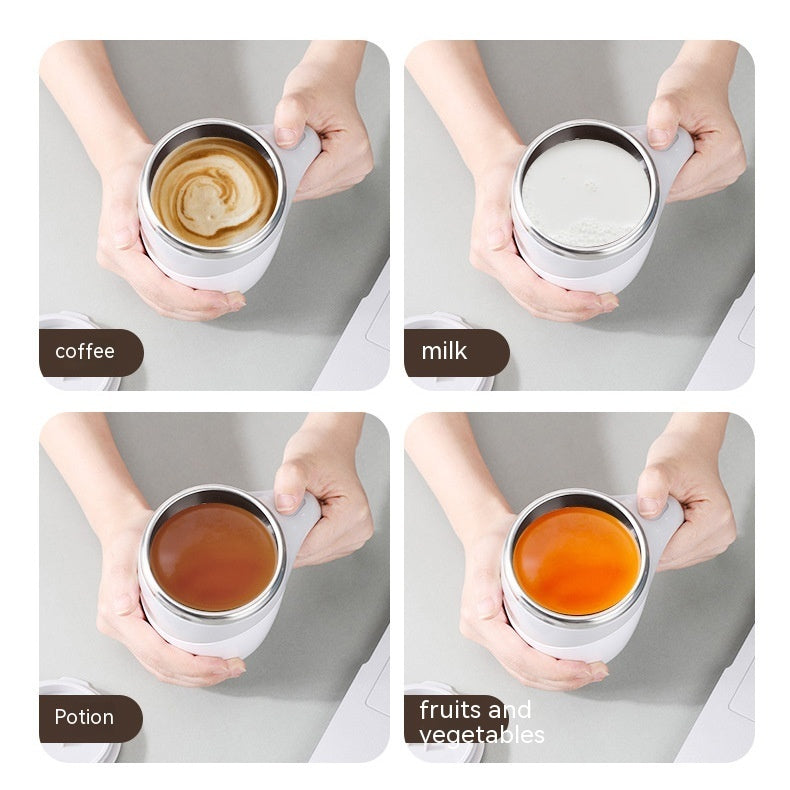 coffee

milk

Potion

fruits and vegetables