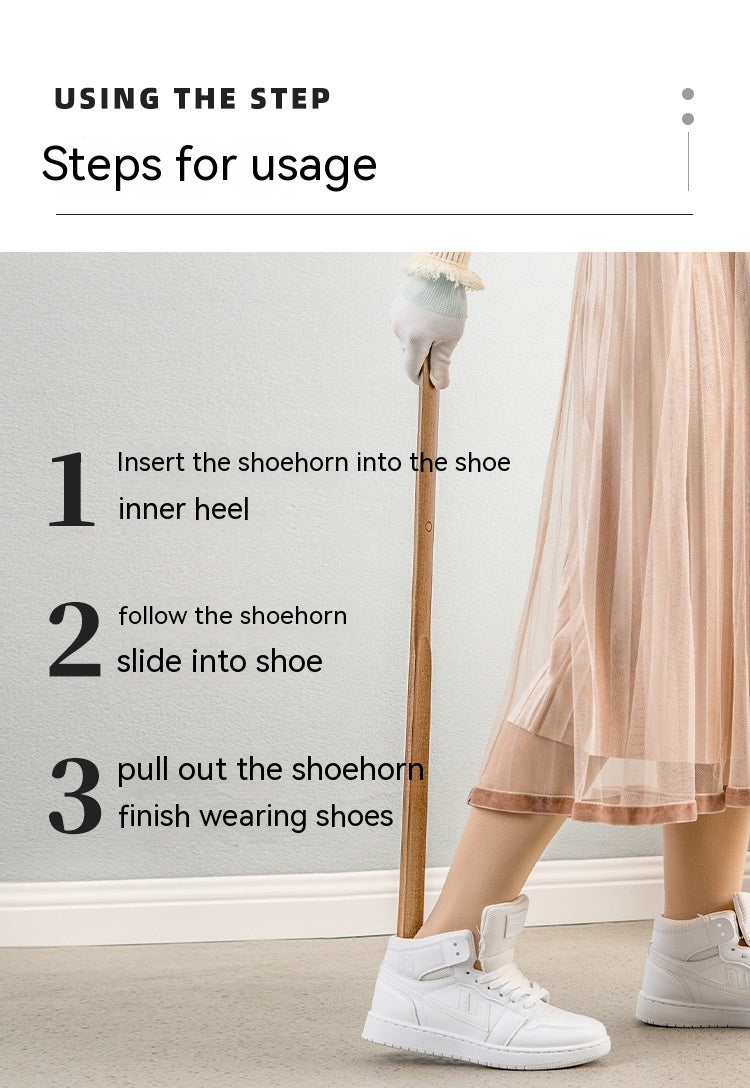 USING THE STEP

Steps for usage

1 Insert the shoehorn into the shoe inner heel

2 follow the shoehorn slide into shoe

3 pull out the shoehorn finish wearing shoes