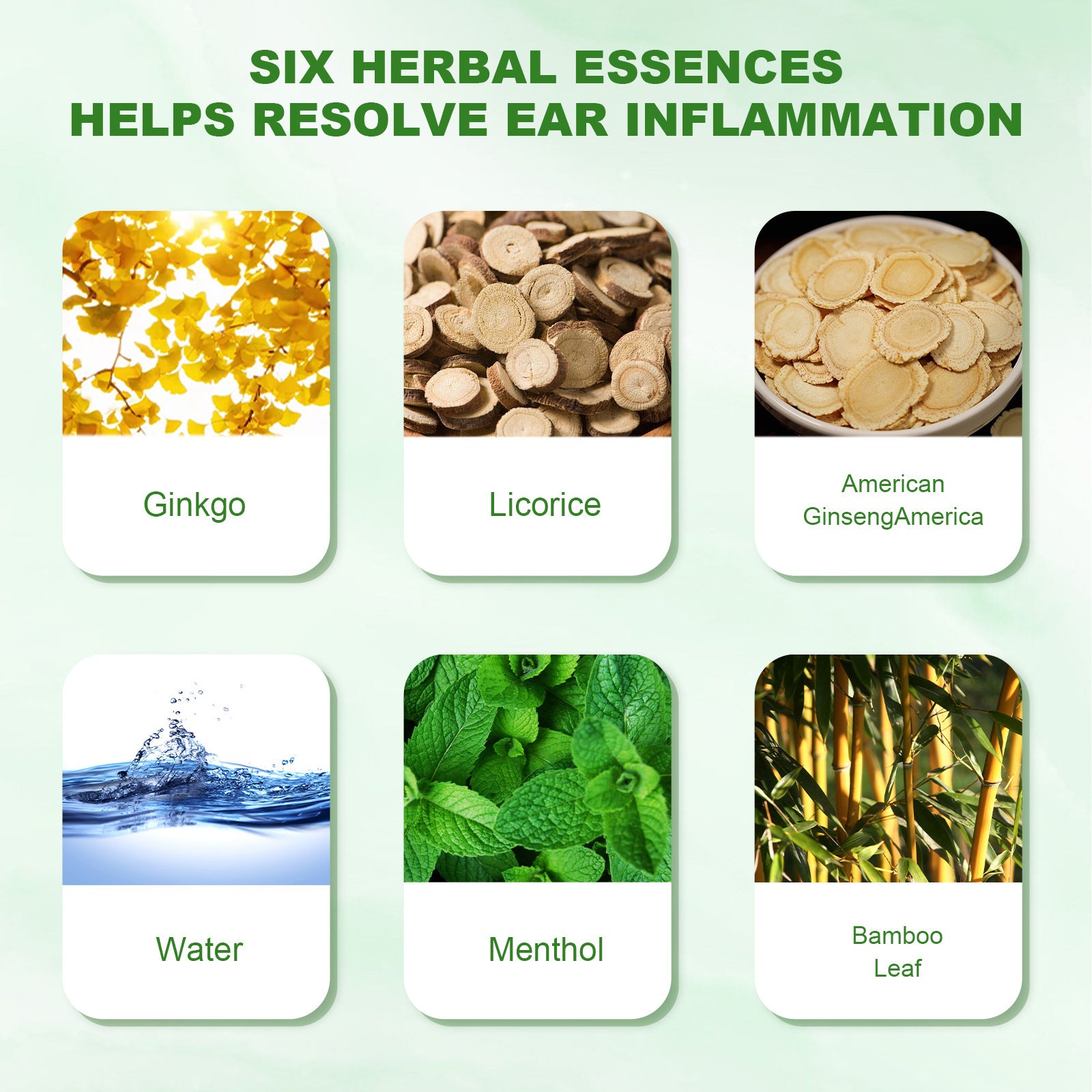 SIX HERBAL ESSENCES
HELPS RESOLVE EAR INFLAMMATION

Ginkgo

Licorice

American GinsengAmerica

Water

Menthol

Bamboo Leaf