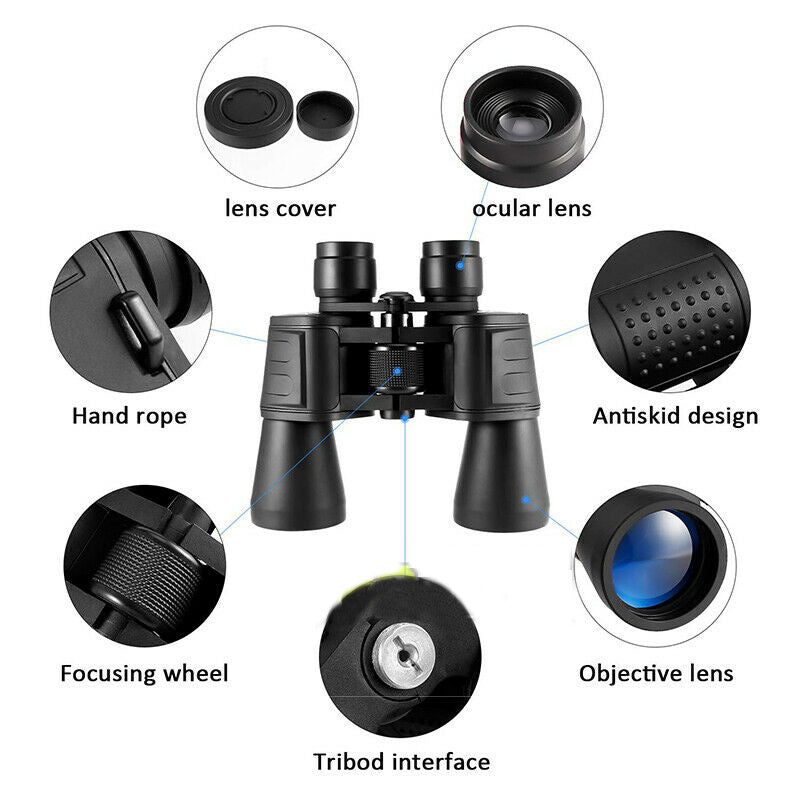 lens cover

ocular lens

Hand rope

Antiskid design

Focusing wheel

Objective lens

Tribod interface