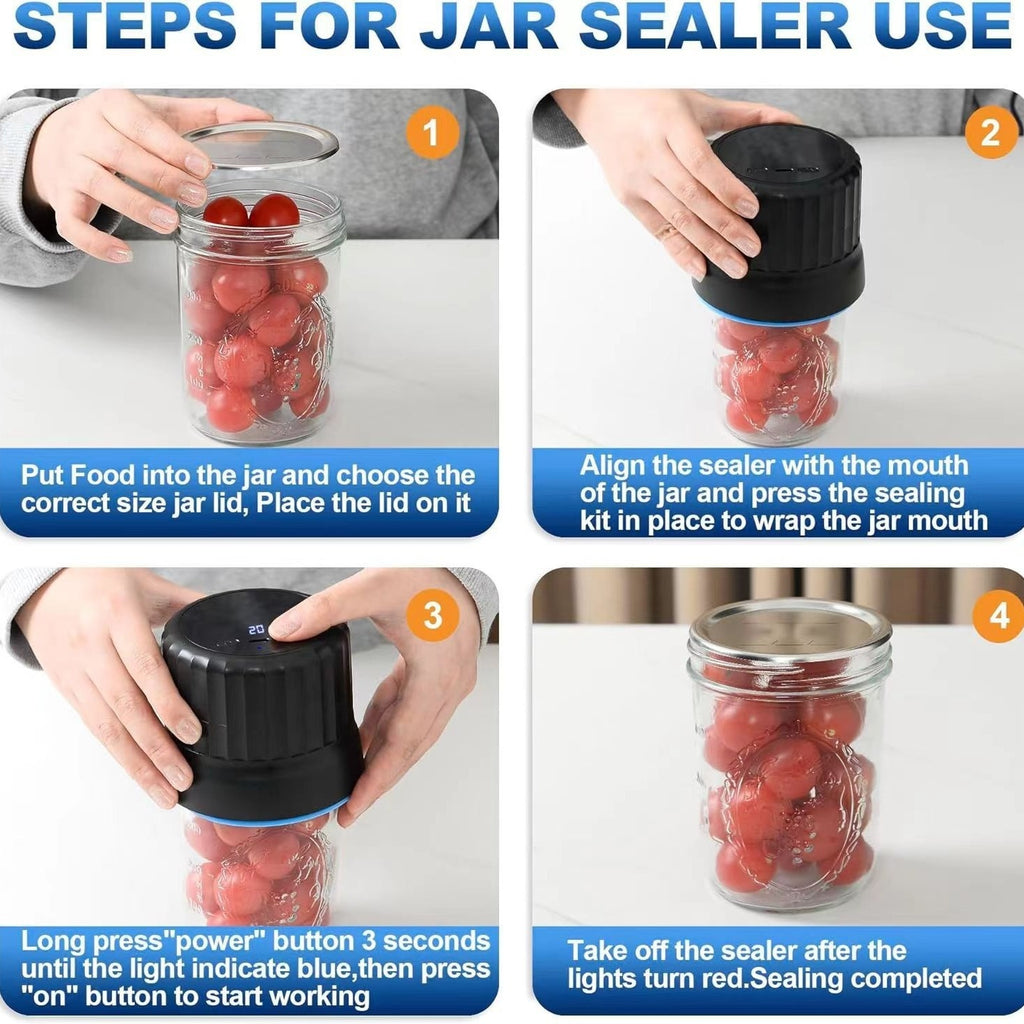 STEPS FOR JAR SEALER USE

1

Put Food into the jar and choose the correct size jar lid, Place the lid on it

2

Align the sealer with the mouth of the jar and press the sealing kit in place to wrap the jar mouth

3

20

Long press"power" button 3 seconds until the light indicate blue,then press "on" button to start working

4

Take off the sealer after the lights turn red.Sealing completed