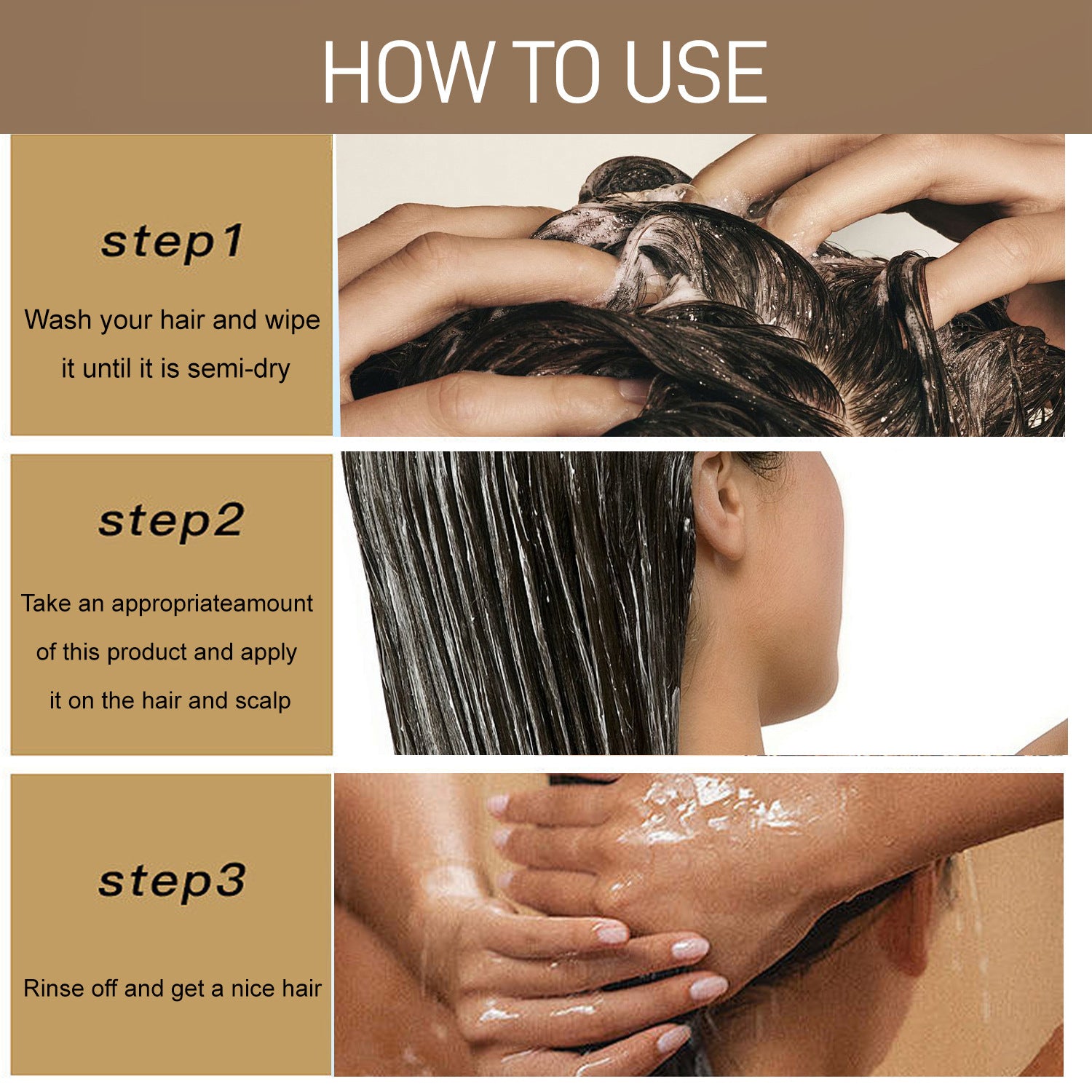 HOW TO USE

step1

Wash your hair and wipe it until it is semi-dry

step2

Take an appropriateamount of this product and apply it on the hair and scalp

step3

Rinse off and get a nice hair