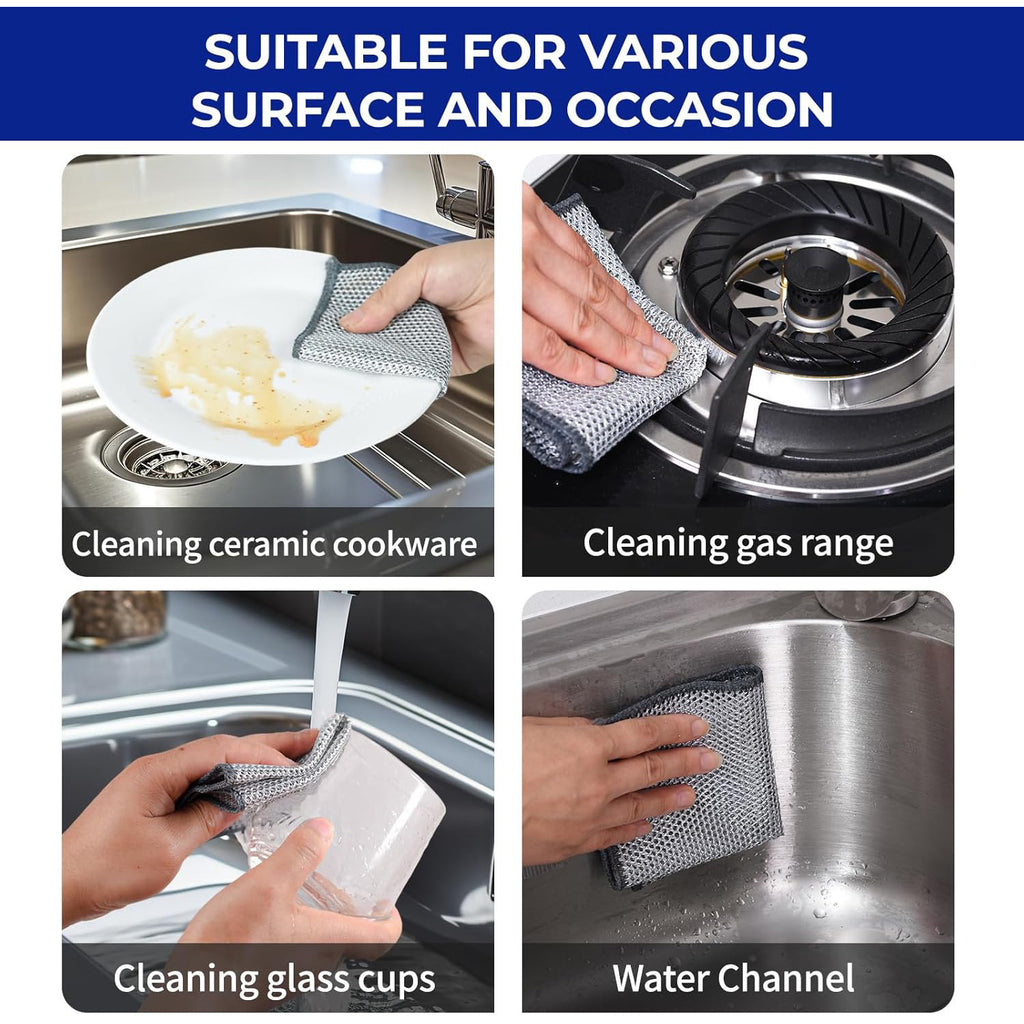 SUITABLE FOR VARIOUS SURFACE AND OCCASION

Cleaning ceramic cookware

Cleaning gas range

Cleaning glass cups

Water Channel