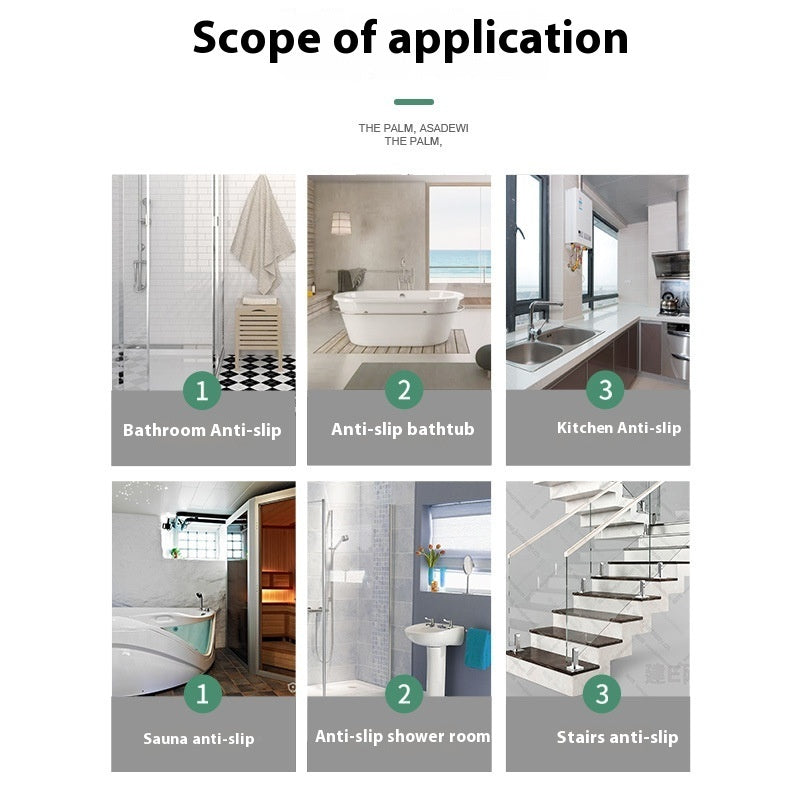 Scope of application

THE PALM, ASADEWI
THE PALM,

1
Bathroom Anti-slip

2
Anti-slip bathtub

3
Kitchen Anti-slip

1
Sauna anti-slip

2
Anti-slip shower room

3
Stairs anti-slip